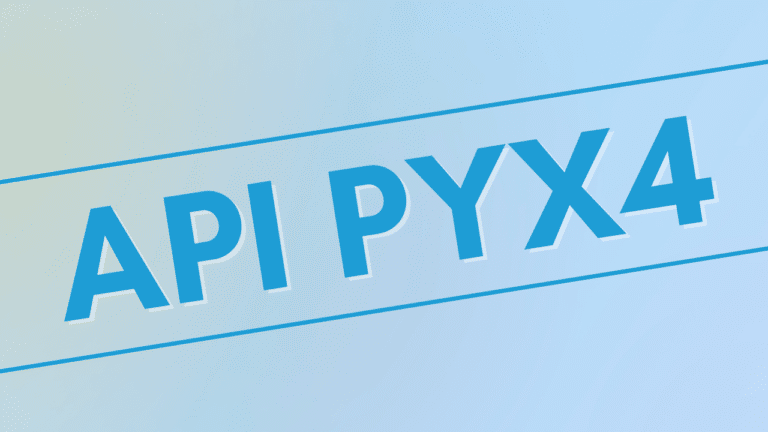 API PYX4